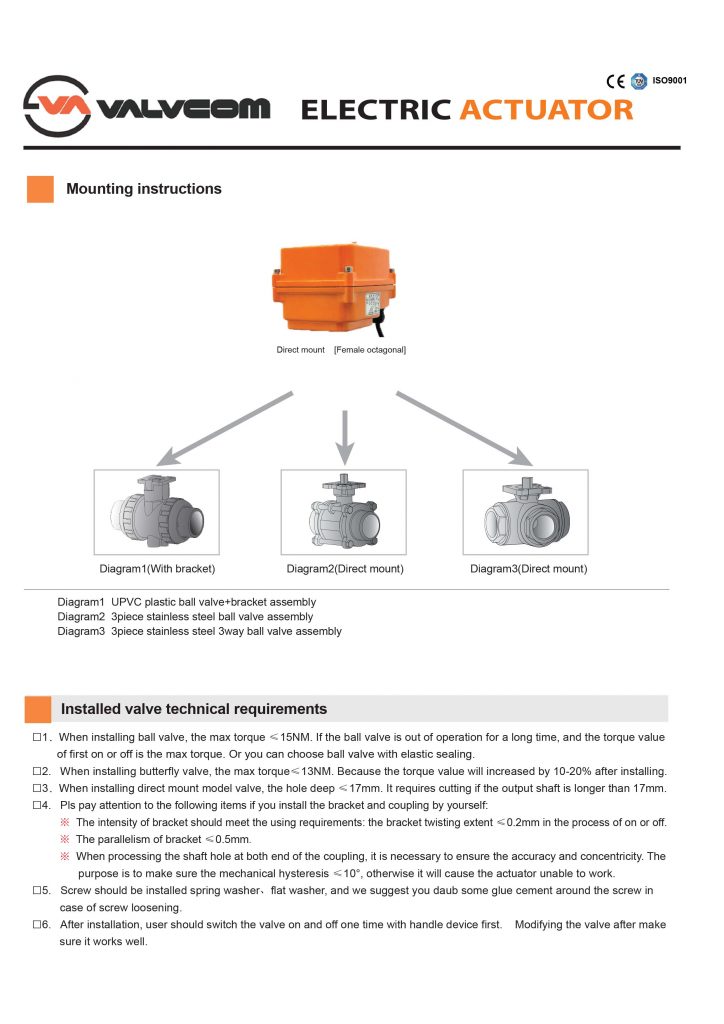 CE ISO9001

VALVCOM ELECTRIC ACTUATOR

Mounting instructions

Direct mount [Female octagonal]

Diagram1(With bracket)

Diagram2(Direct mount)

Diagram3(Direct mount)

Diagram1 UPVC plastic ball valve+bracket assembly
Diagram2 3piece stainless steel ball valve assembly
Diagram3 3piece stainless steel 3way ball valve assembly

Installed valve technical requirements

□1. When installing ball valve, the max torque ≤15NM. If the ball valve is out of operation for a long time, and the torque value of first on or off is the max torque. Or you can choose ball valve with elastic sealing.
□2. When installing butterfly valve, the max torque≤13NM. Because the torque value will increased by 10-20% after installing.
□3. When installing direct mount model valve, the hole deep ≤17mm. It requires cutting if the output shaft is longer than 17mm.
□4. Pls pay attention to the following items if you install the bracket and coupling by yourself:
※ The intensity of bracket should meet the using requirements: the bracket twisting extent ≤0.2mm in the process of on or off.
※ The parallelism of bracket ≤0.5mm.
※ When processing the shaft hole at both end of the coupling, it is necessary to ensure the accuracy and concentricity. The purpose is to make sure the mechanical hysteresis ≤10°, otherwise it will cause the actuator unable to work.
□5. Screw should be installed spring washer、flat washer, and we suggest you daub some glue cement around the screw in case of screw loosening.
□6. After installation, user should switch the valve on and off one time with handle device first. Modifying the valve after make sure it works well.