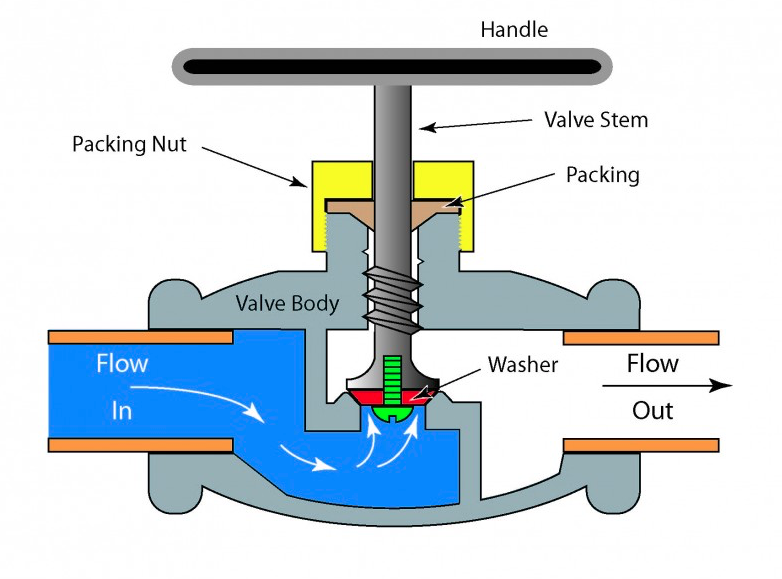 Handle

Valve Stem

Packing Nut

Packing

Valve Body

Flow

In

Washer

Flow

Out