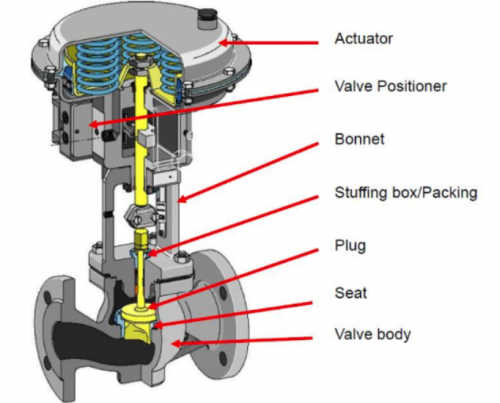 Actuator
Valve Positioner
Bonnet
Stuffing box/Packing
Plug
Seat
Valve body